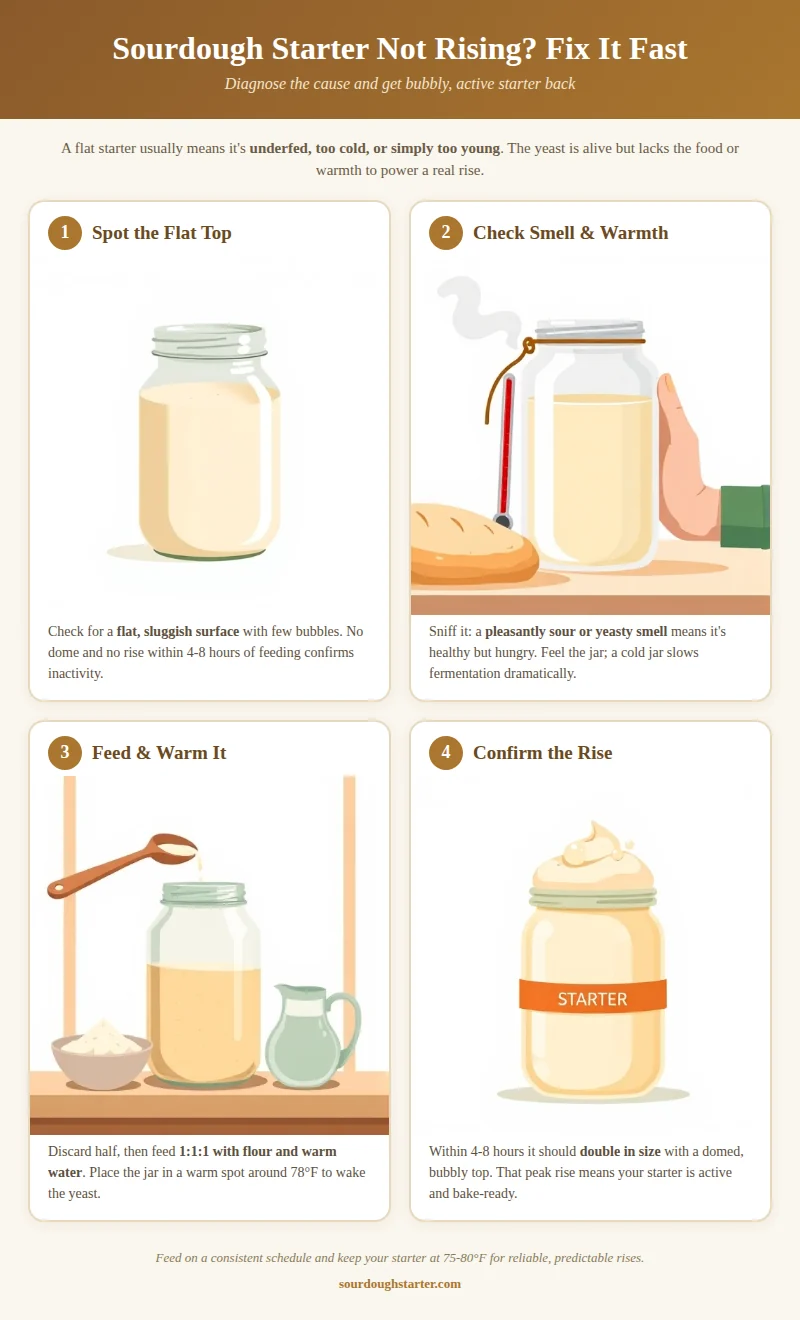 Sourdough Starter Not Rising? Fix It Fast

Diagnose the cause and get bubbly, active starter back

A flat starter usually means it's underfed, too cold, or simply too young. The yeast is alive but lacks the food or warmth to power a real rise.

1 Spot the Flat Top

Check for a flat, sluggish surface with few bubbles. No dome and no rise within 4-8 hours of feeding confirms inactivity.

2 Check Smell & Warmth

Sniff it: a pleasantly sour or yeasty smell means it's healthy but hungry. Feel the jar; a cold jar slows fermentation dramatically.

3 Feed & Warm It

Discard half, then feed 1:1:1 with flour and warm water. Place the jar in a warm spot around 78°F to wake the yeast.

4 Confirm the Rise

STARTER

Within 4-8 hours it should double in size with a domed, bubbly top. That peak rise means your starter is active and bake-ready.

Feed on a consistent schedule and keep your starter at 75-80°F for reliable, predictable rises.

sourdoughstarter.com